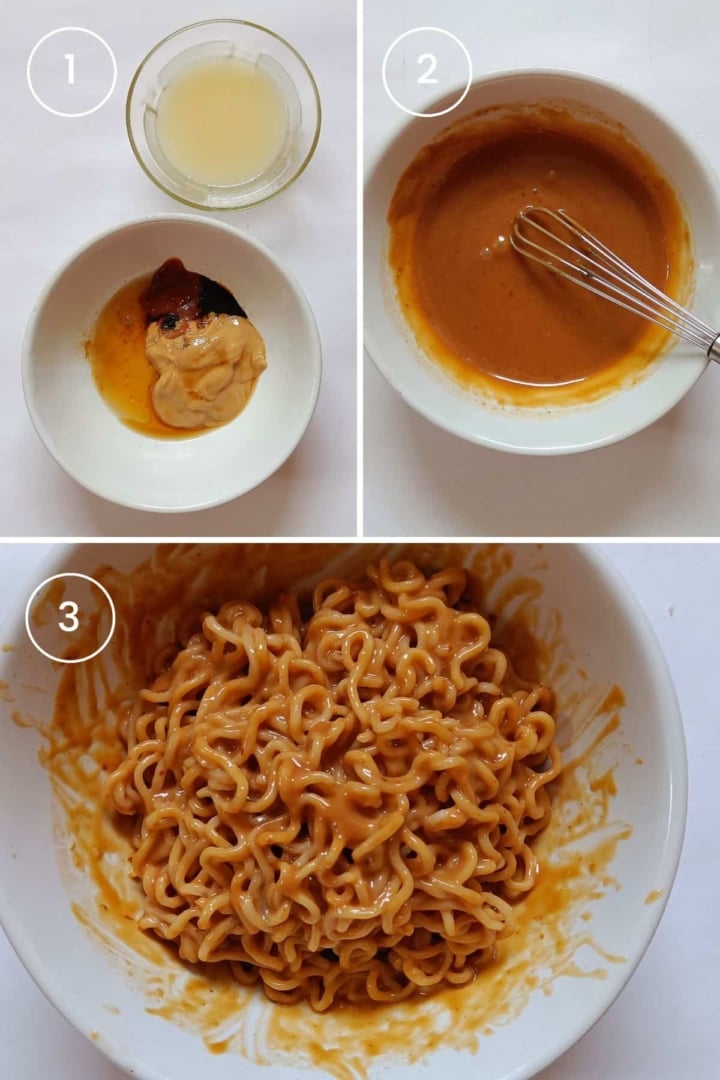 1

2

3